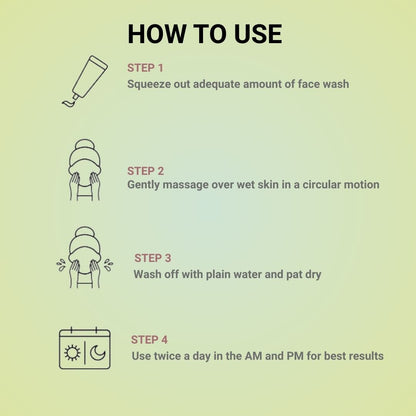 HOW TO USE

STEP 1
Squeeze out adequate amount of face wash

STEP 2
Gently massage over wet skin in a circular motion

STEP 3
Wash off with plain water and pat dry

STEP 4
Use twice a day in the AM and PM for best results